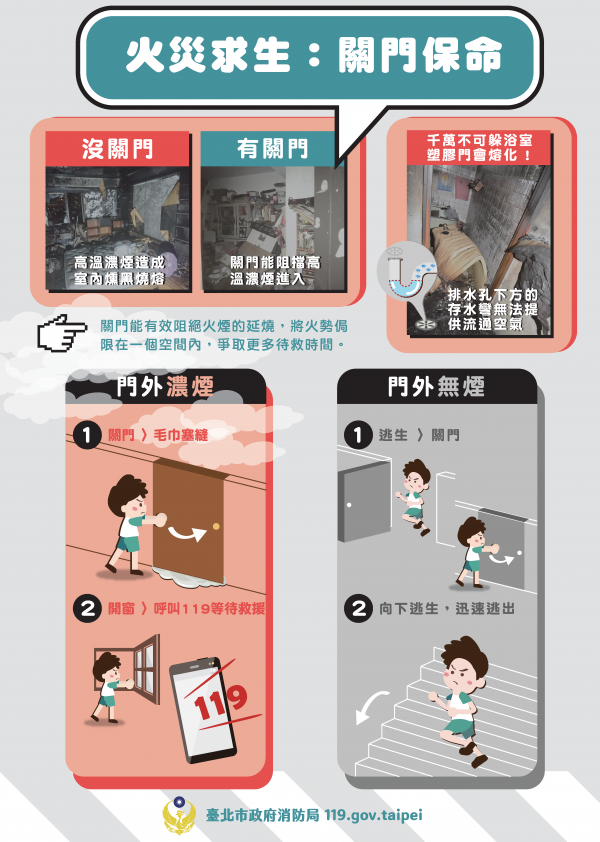 火災求生：關門保命

沒關門

高溫濃煙造成室內燻黑燒熔

有關門

關門能阻擋高溫濃煙進入

千萬不可躲浴室 塑膠門會熔化！

排水孔下方的存水彎無法提供流通空氣

關門能有效阻絕火煙的延燒，將火勢侷限在一個空間內，爭取更多待救時間。

門外濃煙

1 關門 〉毛巾塞縫

2 開窗 〉呼叫119等待救援

119

門外無煙

1 逃生 〉關門

2 向下逃生，迅速逃出

臺北市政府消防局 119.gov.taipei